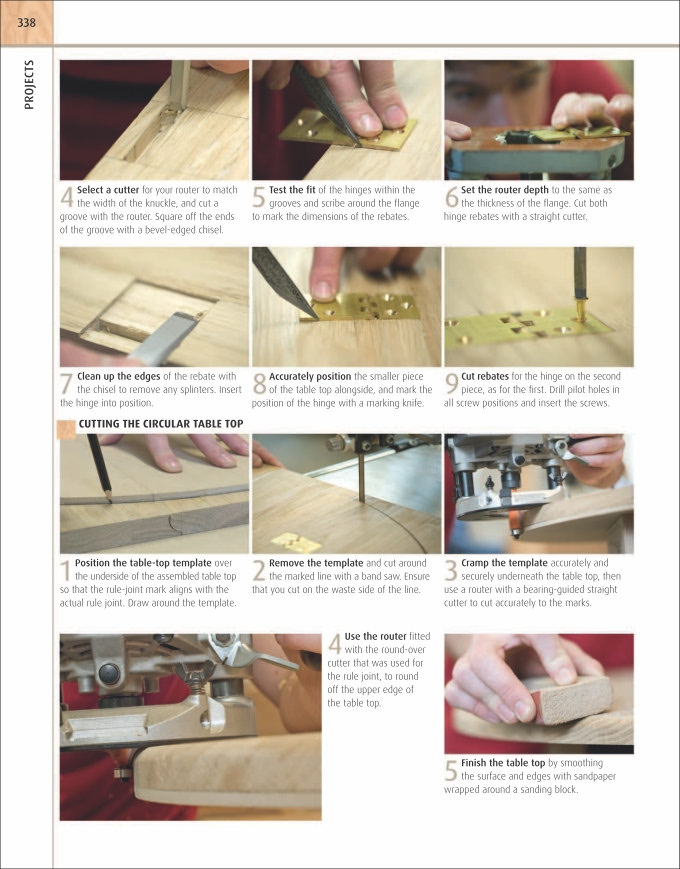 338

PROJECTS

4 Select a cutter for your router to match the width of the knuckle, and cut a groove with the router. Square off the ends of the groove with a bevel-edged chisel.

5 Test the fit of the hinges within the grooves and scribe around the flange to mark the dimensions of the rebates.

6 Set the router depth to the same as the thickness of the flange. Cut both hinge rebates with a straight cutter.

7 Clean up the edges of the rebate with the chisel to remove any splinters. Insert the hinge into position.

8 Accurately position the smaller piece of the table top alongside, and mark the position of the hinge with a marking knife.

9 Cut rebates for the hinge on the second piece, as for the first. Drill pilot holes in all screw positions and insert the screws.

CUTTING THE CIRCULAR TABLE TOP

1 Position the table-top template over the underside of the assembled table top so that the rule-joint mark aligns with the actual rule joint. Draw around the template.

2 Remove the template and cut around the marked line with a band saw. Ensure that you cut on the waste side of the line.

3 Cramp the template accurately and securely underneath the table top, then use a router with a bearing-guided straight cutter to cut accurately to the marks.

4 Use the router fitted with the round-over cutter that was used for the rule joint, to round off the upper edge of the table top.

5 Finish the table top by smoothing the surface and edges with sandpaper wrapped around a sanding block.