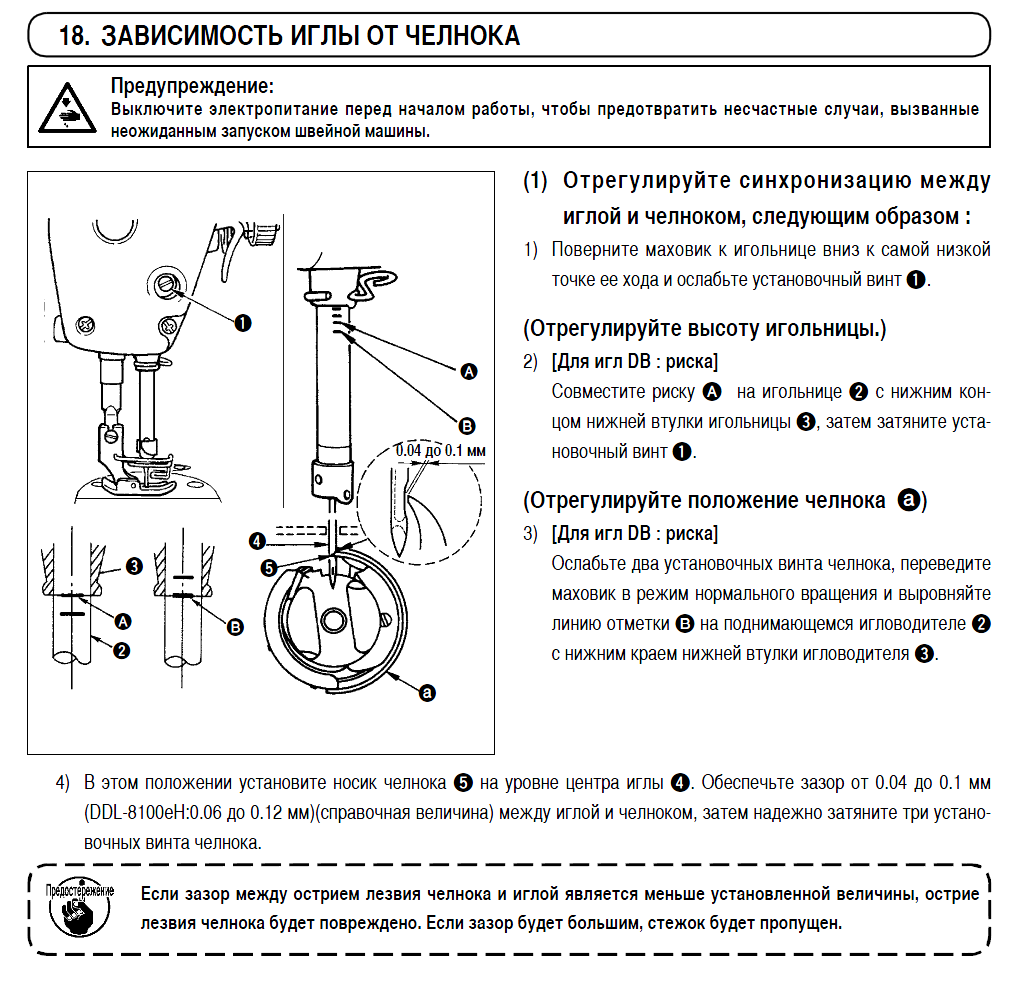 18. ЗАВИСИМОСТЬ ИГЛЫ ОТ ЧЕЛНОКА

Предупреждение:
Выключите электропитание перед началом работы, чтобы предотвратить несчастные случаи, вызванные неожиданным запуском швейной машины.

❶
Ⓐ
Ⓑ
0.04 до 0.1 мм
❹
❺
❸
Ⓐ
❷
Ⓑ
ⓐ

(1) Отрегулируйте синхронизацию между иглой и челноком, следующим образом :

1) Поверните маховик к игольнице вниз к самой низкой точке ее хода и ослабьте установочный винт ❶.

(Отрегулируйте высоту игольницы.)

2) [Для игл DB : риска]
Совместите риску Ⓐ на игольнице ❷ с нижним концом нижней втулки игольницы ❸, затем затяните установочный винт ❶.

(Отрегулируйте положение челнока ⓐ)

3) [Для игл DB : риска]
Ослабьте два установочных винта челнока, переведите маховик в режим нормального вращения и выровняйте линию отметки Ⓑ на поднимающемся игловодителе ❷ с нижним краем нижней втулки игловодителя ❸.

4) В этом положении установите носик челнока ❺ на уровне центра иглы ❹. Обеспечьте зазор от 0.04 до 0.1 мм (DDL-8100eH:0.06 до 0.12 мм)(справочная величина) между иглой и челноком, затем надежно затяните три установочных винта челнока.

Предостережение
Если зазор между острием лезвия челнока и иглой является меньше установленной величины, острие лезвия челнока будет повреждено. Если зазор будет большим, стежок будет пропущен.